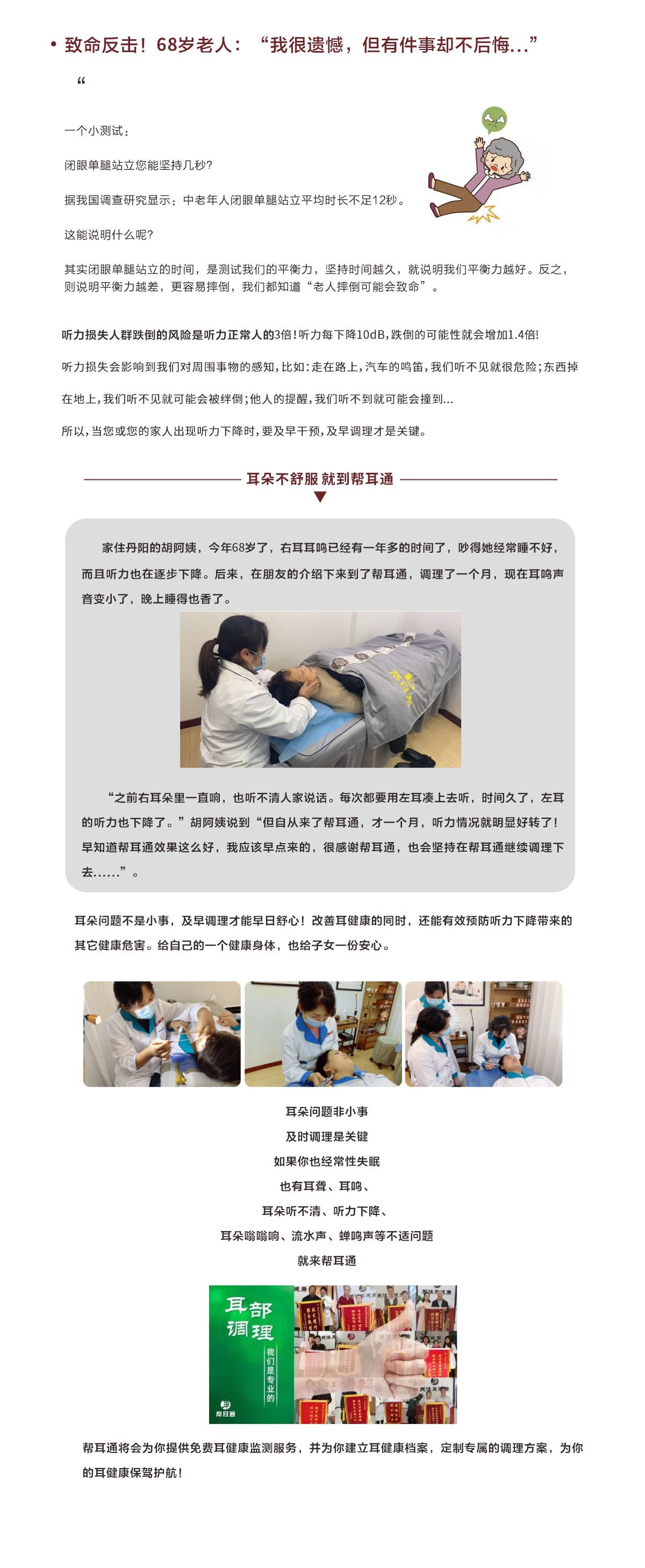 • 致命反击！68岁老人：“我很遗憾，但有件事却不后悔...”

“

一个小测试：

闭眼单腿站立您能坚持几秒?

据我国调查研究显示：中老年人闭眼单腿站立平均时长不足12秒。

这能说明什么呢?

其实闭眼单腿站立的时间，是测试我们的平衡力，坚持时间越久，就说明我们平衡力越好。反之，则说明平衡力越差，更容易摔倒，我们都知道“老人摔倒可能会致命”。

听力损失人群跌倒的风险是听力正常人的3倍!听力每下降10dB,跌倒的可能性就会增加1.4倍!

听力损失会影响到我们对周围事物的感知,比如:走在路上,汽车的鸣笛,我们听不见就很危险;东西掉在地上,我们听不见就可能会被绊倒;他人的提醒,我们听不到就可能会撞到...

所以,当您或您的家人出现听力下降时,要及早干预,及早调理才是关键。

耳朵不舒服 就到帮耳通

家住丹阳的胡阿姨，今年68岁了，右耳耳鸣已经有一年多的时间了，吵得她经常睡不好，而且听力也在逐步下降。后来，在朋友的介绍下来到了帮耳通，调理了一个月，现在耳鸣声音变小了，晚上睡得也香了。

“之前右耳朵里一直响，也听不清人家说话。每次都要用左耳凑上去听，时间久了，左耳的听力也下降了。”胡阿姨说到“但自从来了帮耳通，才一个月，听力情况就明显好转了！早知道帮耳通效果这么好，我应该早点来的，很感谢帮耳通，也会坚持在帮耳通继续调理下去......”。

耳朵问题不是小事，及早调理才能早日舒心！改善耳健康的同时，还能有效预防听力下降带来的其它健康危害。给自己的一个健康身体，也给子女一份安心。

耳朵问题非小事
及时调理是关键
如果你也经常性失眠
也有耳聋、耳鸣、
耳朵听不清、听力下降、
耳朵嗡嗡响、流水声、蝉鸣声等不适问题
就来帮耳通

耳部调理
我们是专业的
帮耳通

帮耳通将会为你提供免费耳健康监测服务，并为你建立耳健康档案，定制专属的调理方案，为你的耳健康保驾护航！